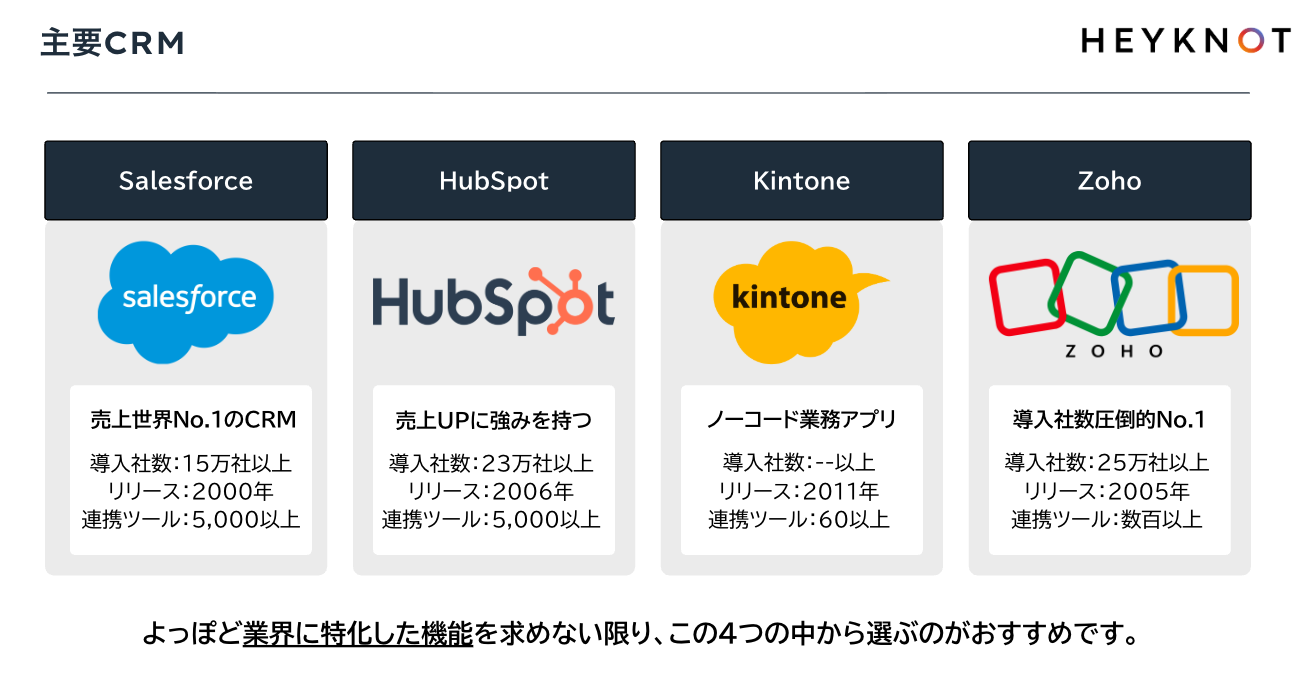 主要CRM

HEYKNOT

Salesforce

salesforce

売上世界No.1のCRM

導入社数:15万社以上
リリース:2000年
連携ツール:5,000以上

HubSpot

HubSpot

売上UPに強みを持つ

導入社数:23万社以上
リリース:2006年
連携ツール:5,000以上

Kintone

kintone

ノーコード業務アプリ

導入社数:--以上
リリース:2011年
連携ツール:60以上

Zoho

ZOHO

導入社数圧倒的No.1

導入社数:25万社以上
リリース:2005年
連携ツール:数百以上

よっぽど業界に特化した機能を求めない限り、この4つの中から選ぶのがおすすめです。